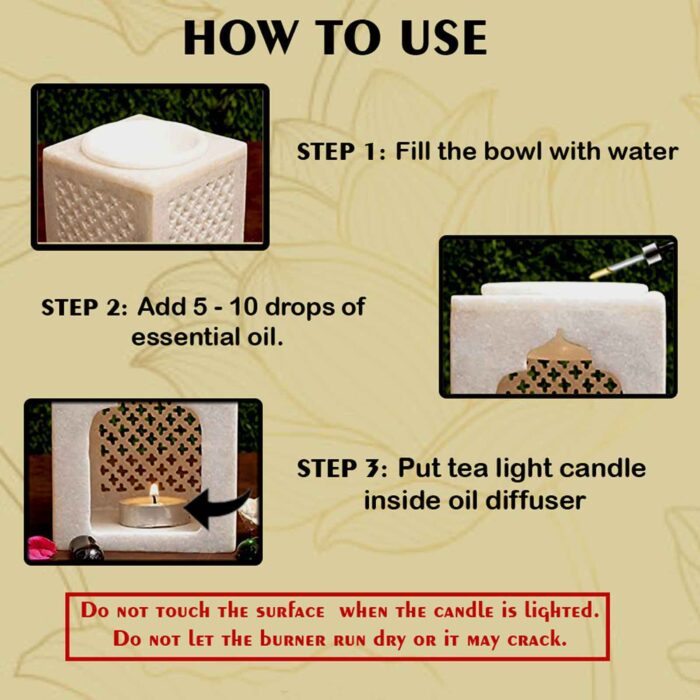 HOW TO USE

STEP 1: Fill the bowl with water

STEP 2: Add 5 - 10 drops of essential oil.

STEP 3: Put tea light candle inside oil diffuser

Do not touch the surface when the candle is lighted.
Do not let the burner run dry or it may crack.