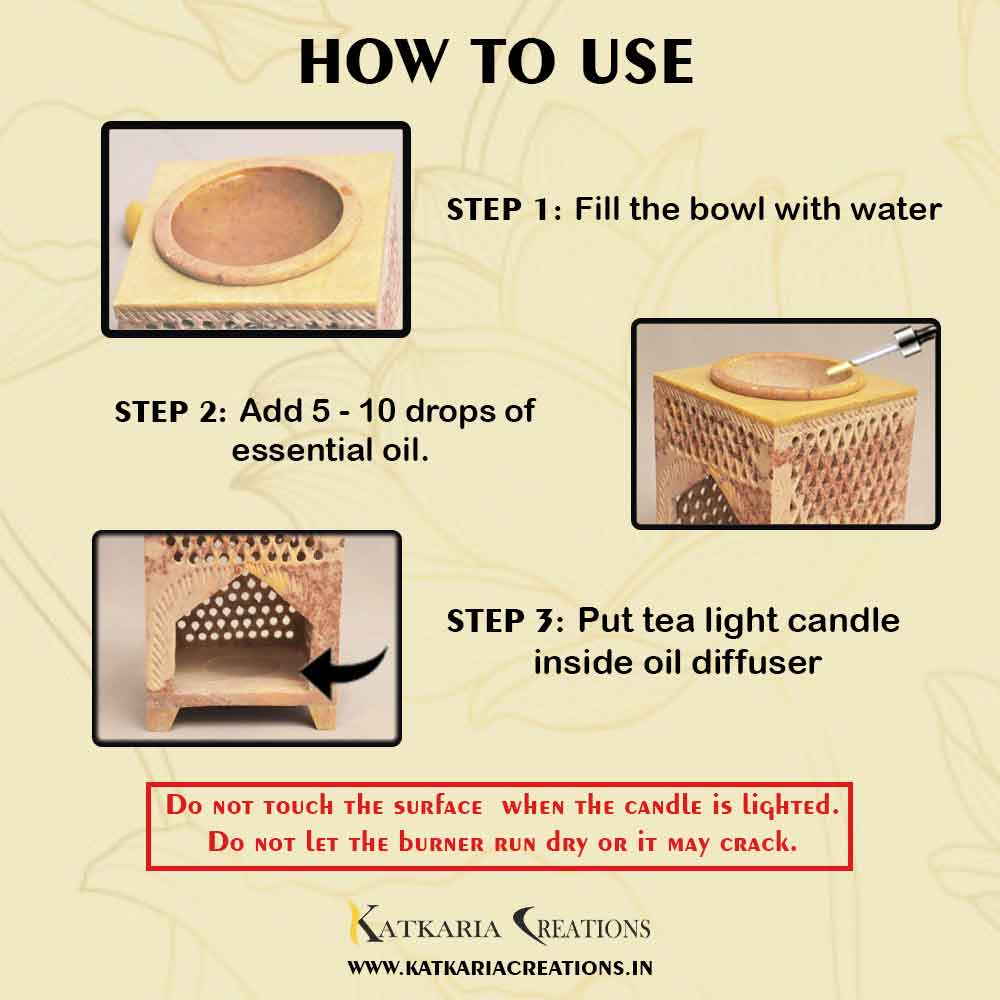 HOW TO USE

STEP 1: Fill the bowl with water

STEP 2: Add 5 - 10 drops of essential oil.

STEP 3: Put tea light candle inside oil diffuser

Do not touch the surface when the candle is lighted.
Do not let the burner run dry or it may crack.

KATKARIA CREATIONS
WWW.KATKARIACREATIONS.IN