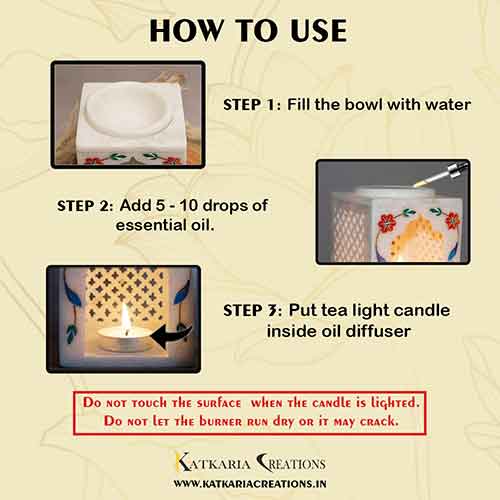 HOW TO USE

STEP 1: Fill the bowl with water

STEP 2: Add 5 - 10 drops of essential oil.

STEP 3: Put tea light candle inside oil diffuser

Do not touch the surface when the candle is lighted.
Do not let the burner run dry or it may crack.

KATKARIA CREATIONS
WWW.KATKARIACREATIONS.IN